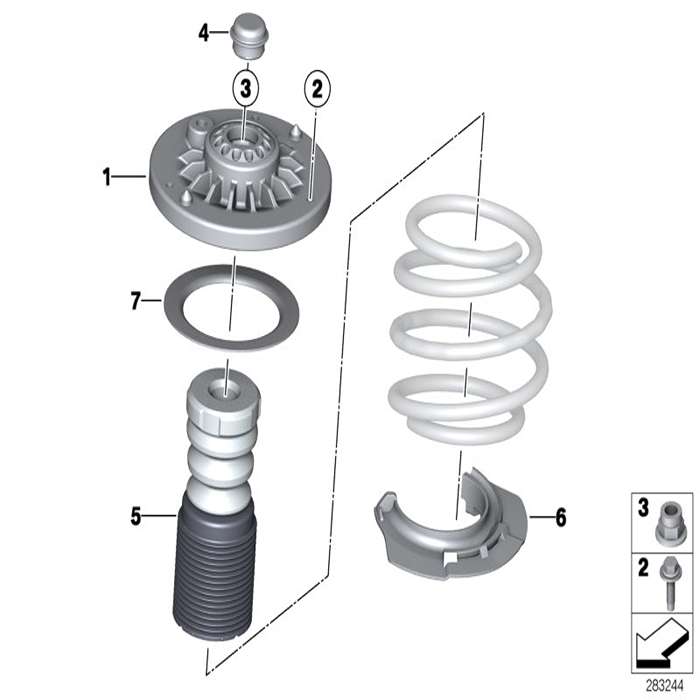 4
3
2
1
7
5
6
3
2
283244