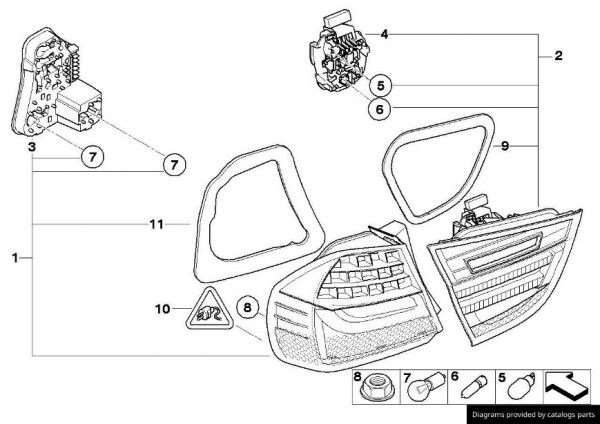 4
2
5
6
3
7
7
9
11
1
10
8
8
7
6
5
Diagrams provided by catalogs parts